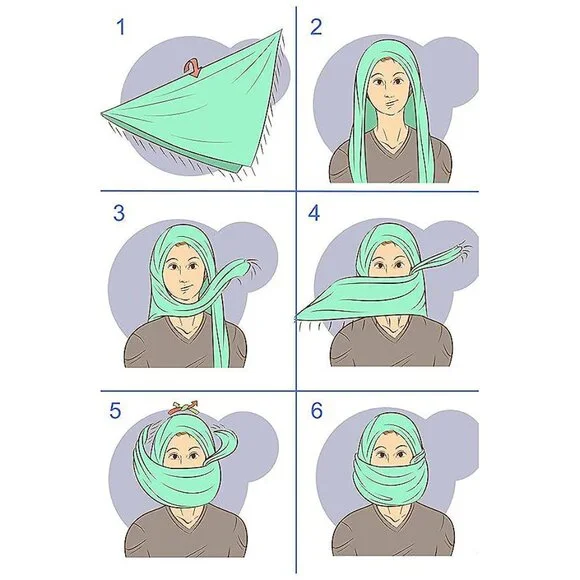 1

2

3

4

5

6